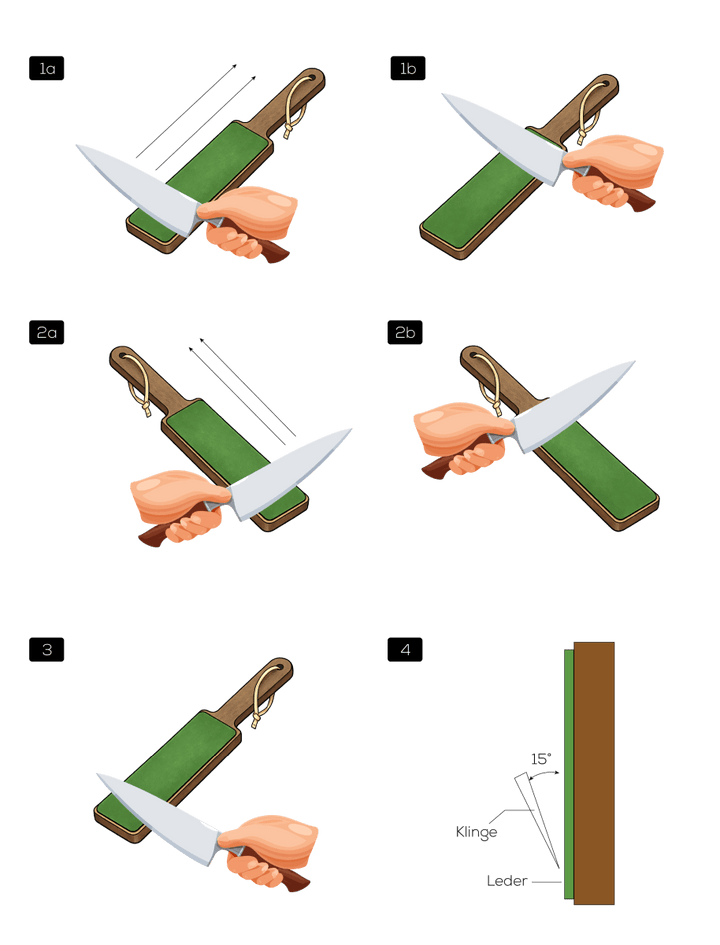 1a

1b

2a

2b

3

4

15°

Klinge

Leder