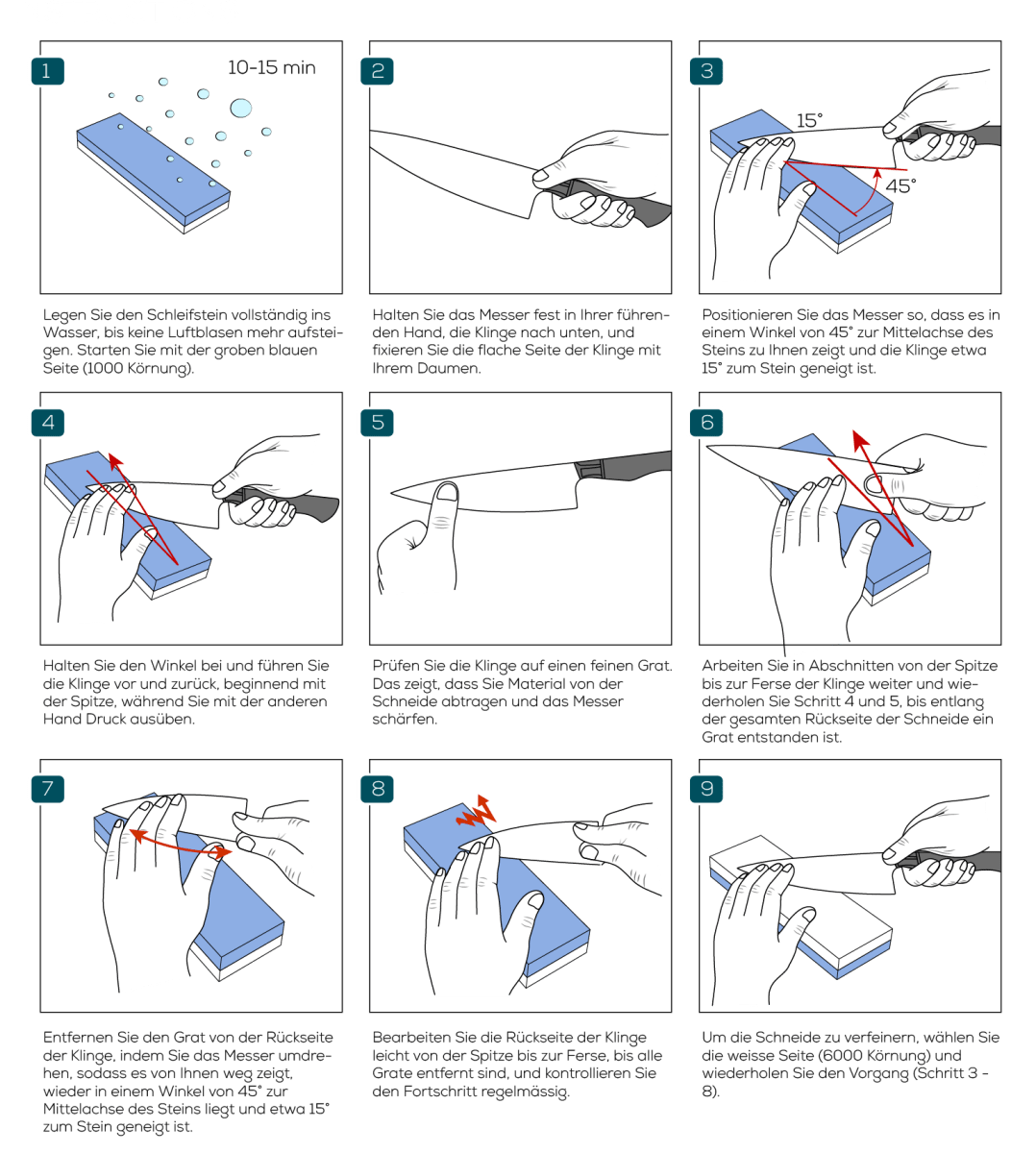 1

10-15 min

Legen Sie den Schleifstein vollständig ins Wasser, bis keine Luftblasen mehr aufsteigen. Starten Sie mit der groben blauen Seite (1000 Körnung).

2

Halten Sie das Messer fest in Ihrer führenden Hand, die Klinge nach unten, und fixieren Sie die flache Seite der Klinge mit Ihrem Daumen.

3

15°

45°

Positionieren Sie das Messer so, dass es in einem Winkel von 45° zur Mittelachse des Steins zu Ihnen zeigt und die Klinge etwa 15° zum Stein geneigt ist.

4

Halten Sie den Winkel bei und führen Sie die Klinge vor und zurück, beginnend mit der Spitze, während Sie mit der anderen Hand Druck ausüben.

5

Prüfen Sie die Klinge auf einen feinen Grat. Das zeigt, dass Sie Material von der Schneide abtragen und das Messer schärfen.

6

Arbeiten Sie in Abschnitten von der Spitze bis zur Ferse der Klinge weiter und wiederholen Sie Schritt 4 und 5, bis entlang der gesamten Rückseite der Schneide ein Grat entstanden ist.

7

Entfernen Sie den Grat von der Rückseite der Klinge, indem Sie das Messer umdrehen, sodass es von Ihnen weg zeigt, wieder in einem Winkel von 45° zur Mittelachse des Steins liegt und etwa 15° zum Stein geneigt ist.

8

Bearbeiten Sie die Rückseite der Klinge leicht von der Spitze bis zur Ferse, bis alle Grate entfernt sind, und kontrollieren Sie den Fortschritt regelmässig.

9

Um die Schneide zu verfeinern, wählen Sie die weisse Seite (6000 Körnung) und wiederholen Sie den Vorgang (Schritt 3 - 8).