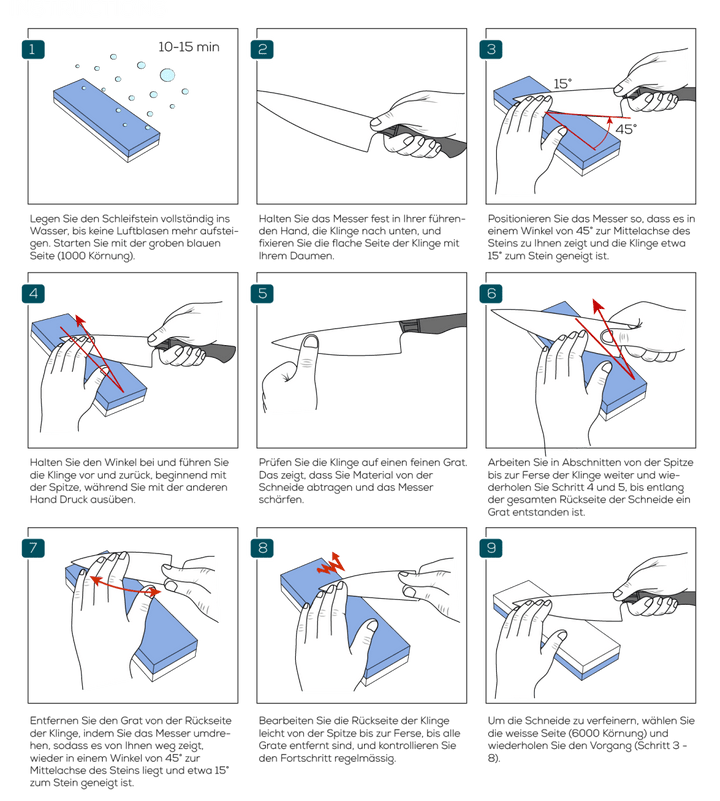 1

10-15 min

Legen Sie den Schleifstein vollständig ins Wasser, bis keine Luftblasen mehr aufsteigen. Starten Sie mit der groben blauen Seite (1000 Körnung).

2

Halten Sie das Messer fest in Ihrer führenden Hand, die Klinge nach unten, und fixieren Sie die flache Seite der Klinge mit Ihrem Daumen.

3

15°

45°

Positionieren Sie das Messer so, dass es in einem Winkel von 45° zur Mittelachse des Steins zu Ihnen zeigt und die Klinge etwa 15° zum Stein geneigt ist.

4

Halten Sie den Winkel bei und führen Sie die Klinge vor und zurück, beginnend mit der Spitze, während Sie mit der anderen Hand Druck ausüben.

5

Prüfen Sie die Klinge auf einen feinen Grat. Das zeigt, dass Sie Material von der Schneide abtragen und das Messer schärfen.

6

Arbeiten Sie in Abschnitten von der Spitze bis zur Ferse der Klinge weiter und wiederholen Sie Schritt 4 und 5, bis entlang der gesamten Rückseite der Schneide ein Grat entstanden ist.

7

Entfernen Sie den Grat von der Rückseite der Klinge, indem Sie das Messer umdrehen, sodass es von Ihnen weg zeigt, wieder in einem Winkel von 45° zur Mittelachse des Steins liegt und etwa 15° zum Stein geneigt ist.

8

Bearbeiten Sie die Rückseite der Klinge leicht von der Spitze bis zur Ferse, bis alle Grate entfernt sind, und kontrollieren Sie den Fortschritt regelmässig.

9

Um die Schneide zu verfeinern, wählen Sie die weisse Seite (6000 Körnung) und wiederholen Sie den Vorgang (Schritt 3 - 8).